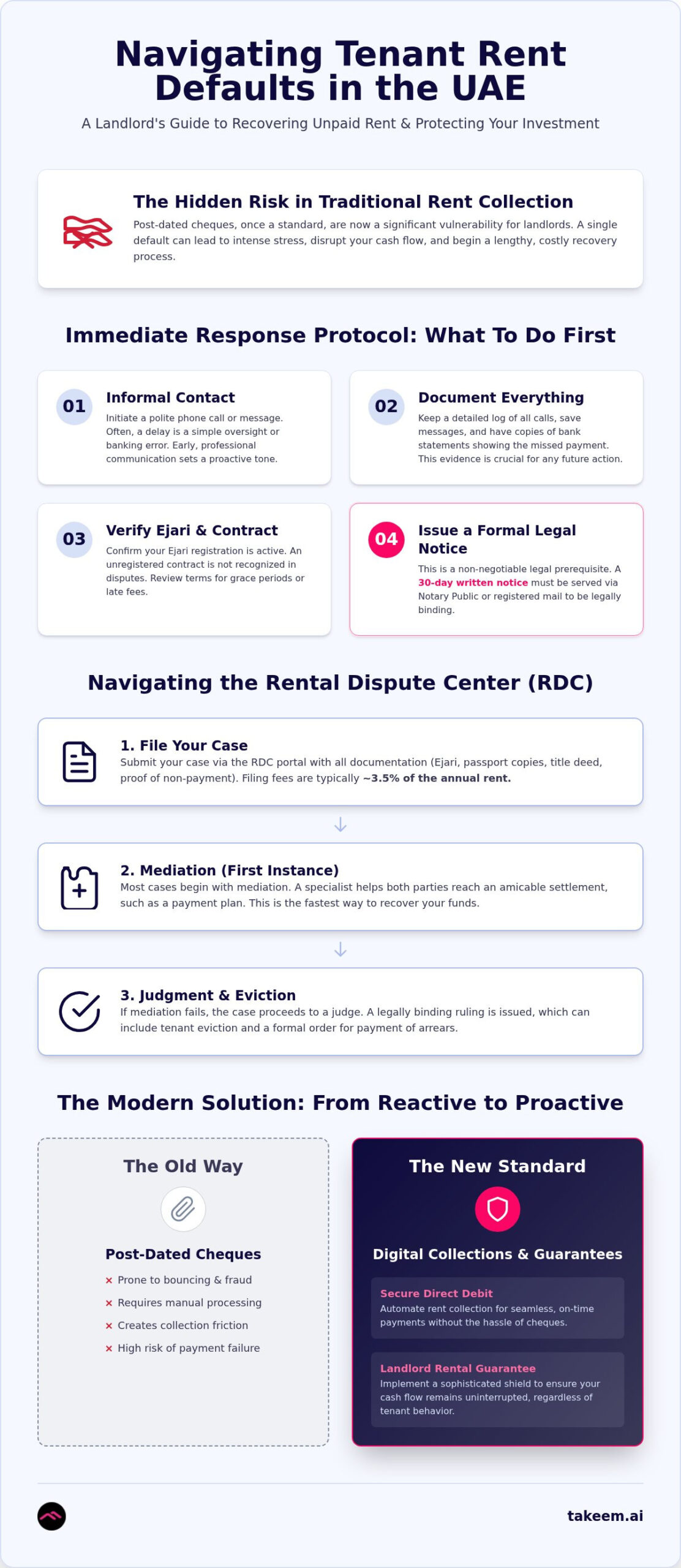 Navigating Tenant Rent Defaults in the UAE

A Landlord's Guide to Recovering Unpaid Rent & Protecting Your Investment

The Hidden Risk in Traditional Rent Collection

Post-dated cheques, once a standard, are now a significant vulnerability for landlords. A single default can lead to intense stress, disrupt your cash flow, and begin a lengthy, costly recovery process.

Immediate Response Protocol: What To Do First

01 Informal Contact

Initiate a polite phone call or message. Often, a delay is a simple oversight or banking error. Early, professional communication sets a proactive tone.

02 Document Everything

Keep a detailed log of all calls, save messages, and have copies of bank statements showing the missed payment. This evidence is crucial for any future action.

03 Verify Ejari & Contract

Confirm your Ejari registration is active. An unregistered contract is not recognized in disputes. Review terms for grace periods or late fees.

04 Issue a Formal Legal Notice

This is a non-negotiable legal prerequisite. A 30-day written notice must be served via Notary Public or registered mail to be legally binding.

Navigating the Rental Dispute Center (RDC)

1. File Your Case

Submit your case via the RDC portal with all documentation (Ejari, passport copies, title deed, proof of non-payment). Filing fees are typically ~3.5% of the annual rent.

2. Mediation (First Instance)

Most cases begin with mediation. A specialist helps both parties reach an amicable settlement, such as a payment plan. This is the fastest way to recover your funds.

3. Judgment & Eviction

If mediation fails, the case proceeds to a judge. A legally binding ruling is issued, which can include tenant eviction and a formal order for payment of arrears.

The Modern Solution: From Reactive to Proactive

The Old Way

Post-Dated Cheques

× Prone to bouncing & fraud
× Requires manual processing
× Creates collection friction
× High risk of payment failure

The New Standard

Digital Collections & Guarantees

Secure Direct Debit
Automate rent collection for seamless, on-time payments without the hassle of cheques.

Landlord Rental Guarantee
Implement a sophisticated shield to ensure your cash flow remains uninterrupted, regardless of tenant behavior.

takeem.ai